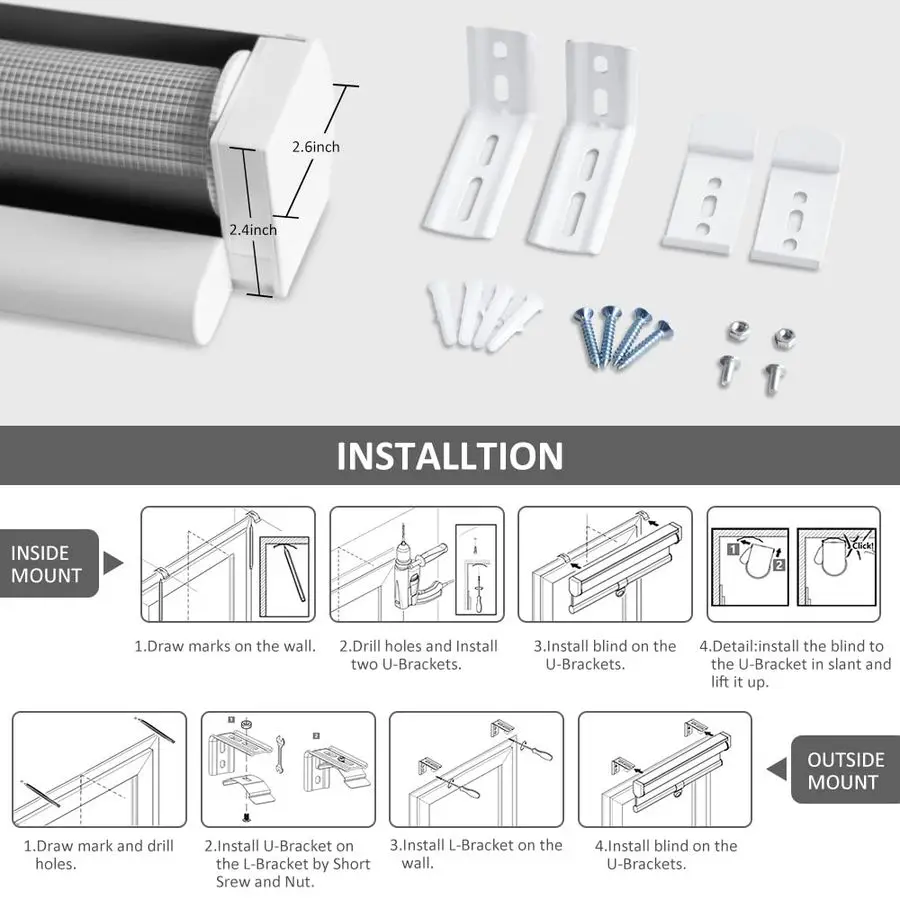 2.6inch

2.4inch

INSTALLTION

INSIDE MOUNT

1 2

Click!

1.Draw marks on the wall.

2.Drill holes and Install two U-Brackets.

3.Install blind on the U-Brackets.

4.Detail:install the blind to the U-Bracket in slant and lift it up.

1

2

OUTSIDE MOUNT

1.Draw mark and drill holes.

2.Install U-Bracket on the L-Bracket by Short Srew and Nut.

3.Install L-Bracket on the wall.

4.Install blind on the U-Brackets.